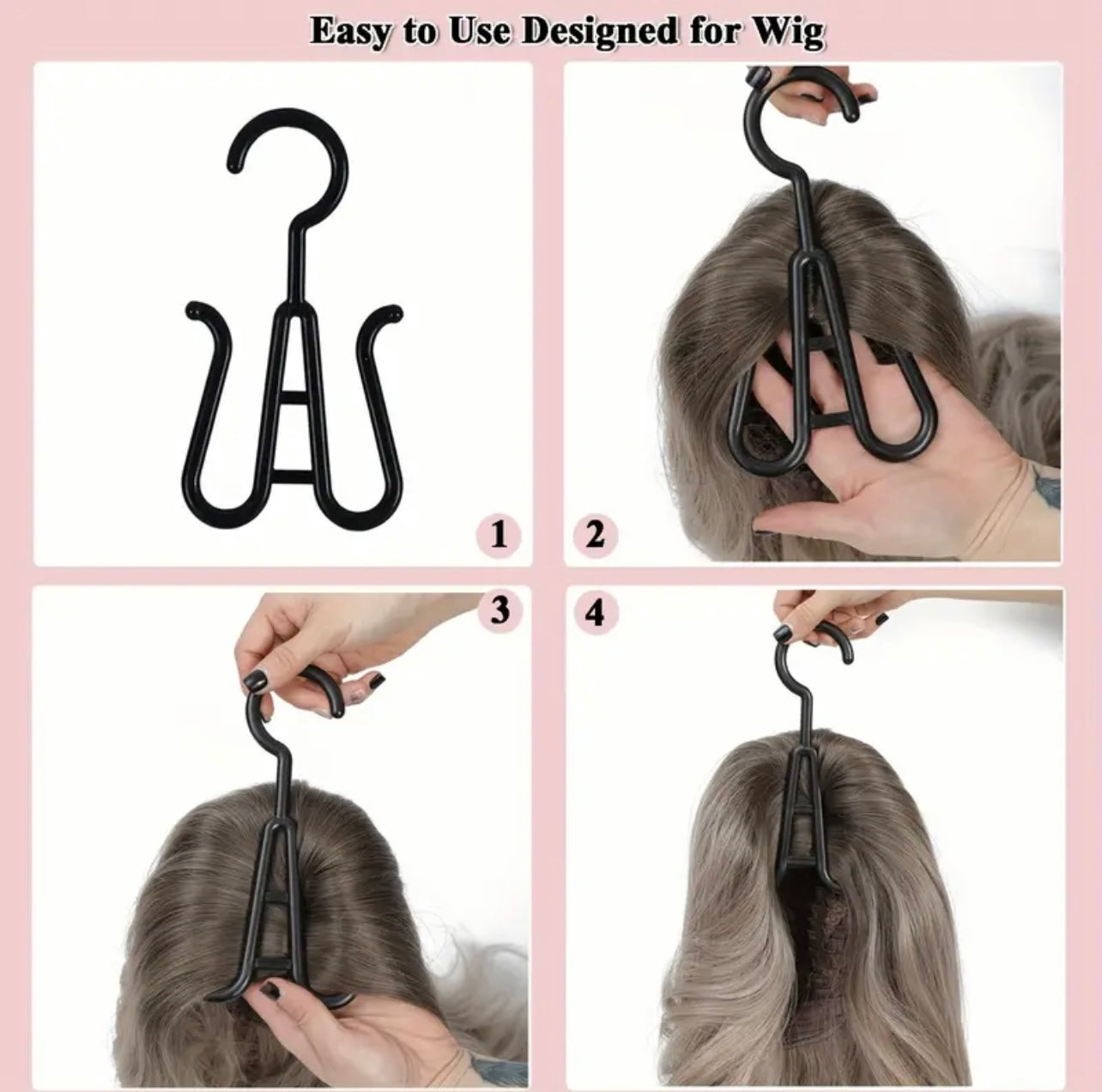 Easy to Use Designed for Wig

1

2

3

4